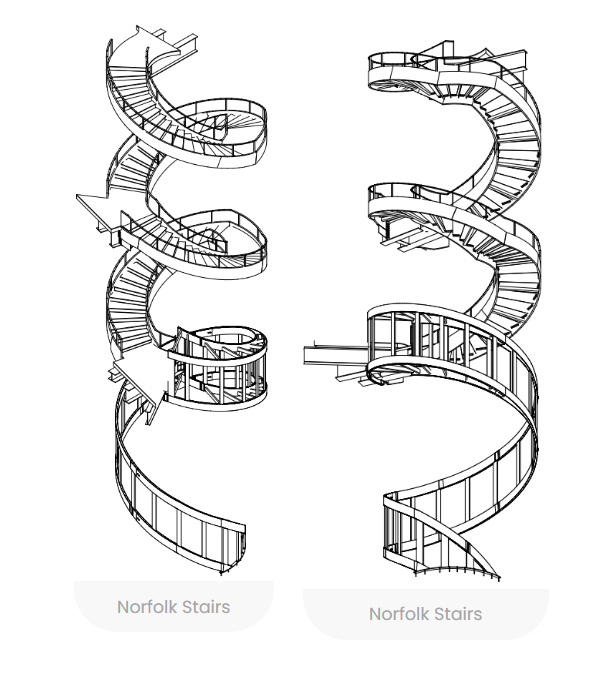 Norfolk Stairs

Norfolk Stairs