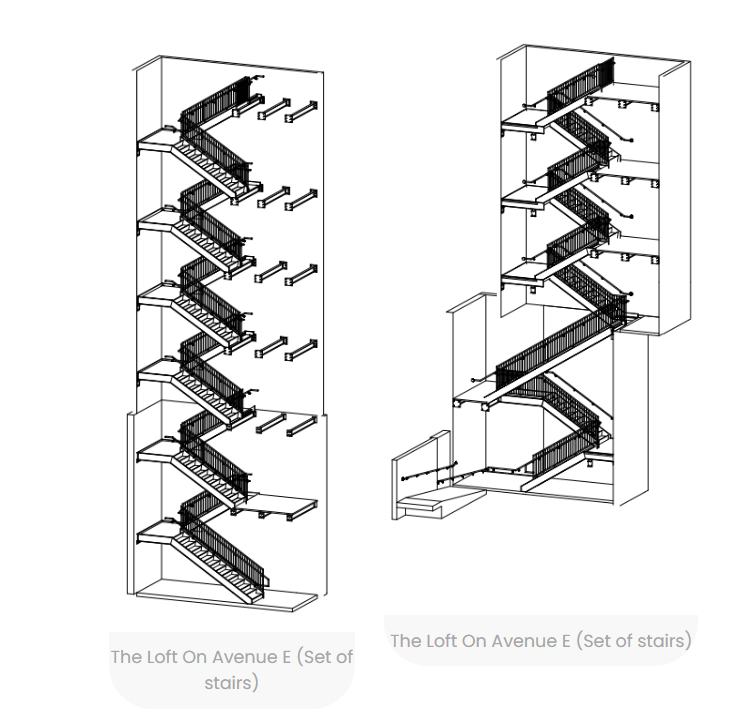 The Loft On Avenue E (Set of stairs)

The Loft On Avenue E (Set of stairs)